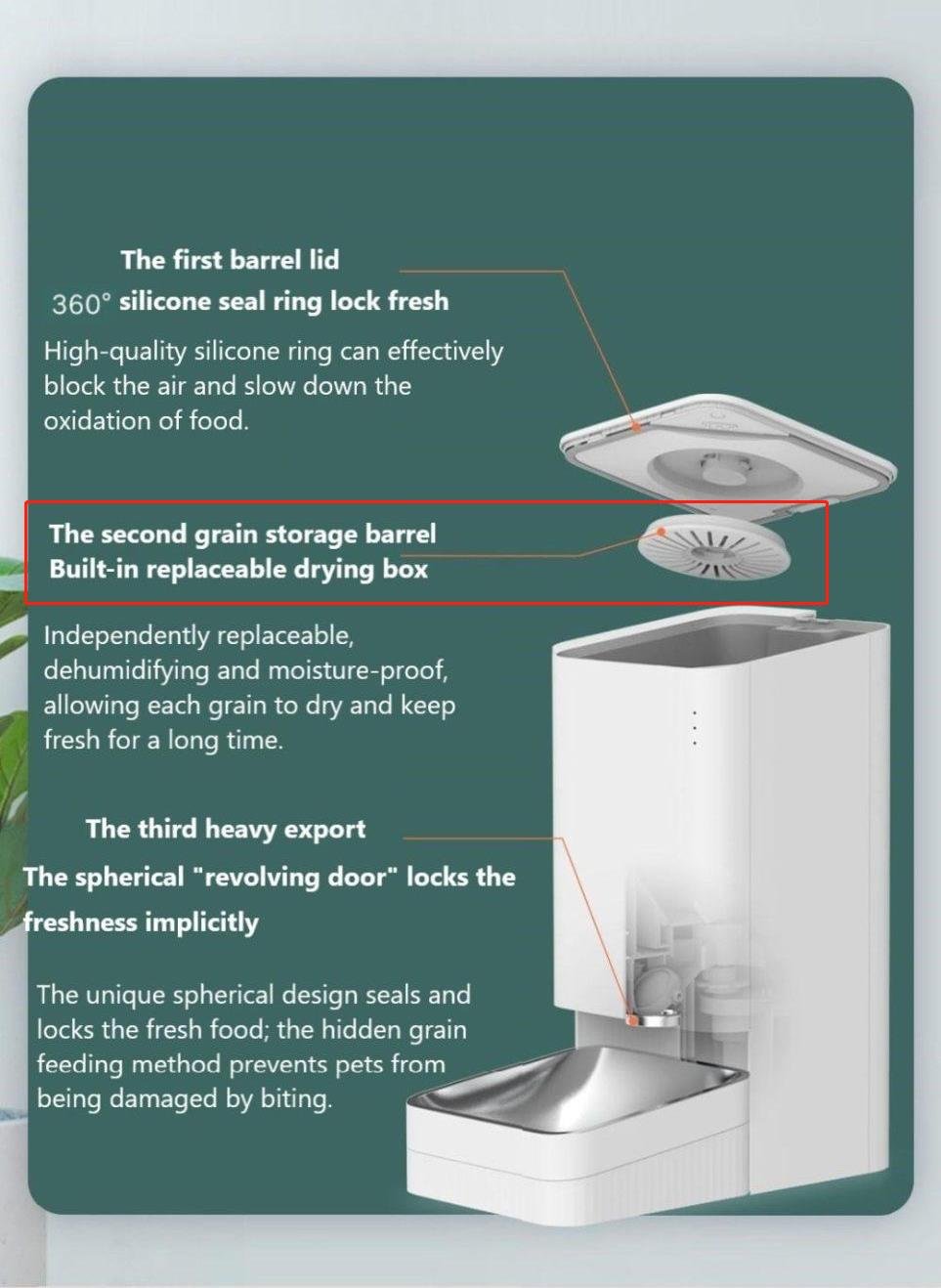 The first barrel lid

360° silicone seal ring lock fresh

High-quality silicone ring can effectively block the air and slow down the oxidation of food.

The second grain storage barrel
Built-in replaceable drying box

Independently replaceable, dehumidifying and moisture-proof, allowing each grain to dry and keep fresh for a long time.

The third heavy export

The spherical "revolving door" locks the freshness implicitly

The unique spherical design seals and locks the fresh food; the hidden grain feeding method prevents pets from being damaged by biting.