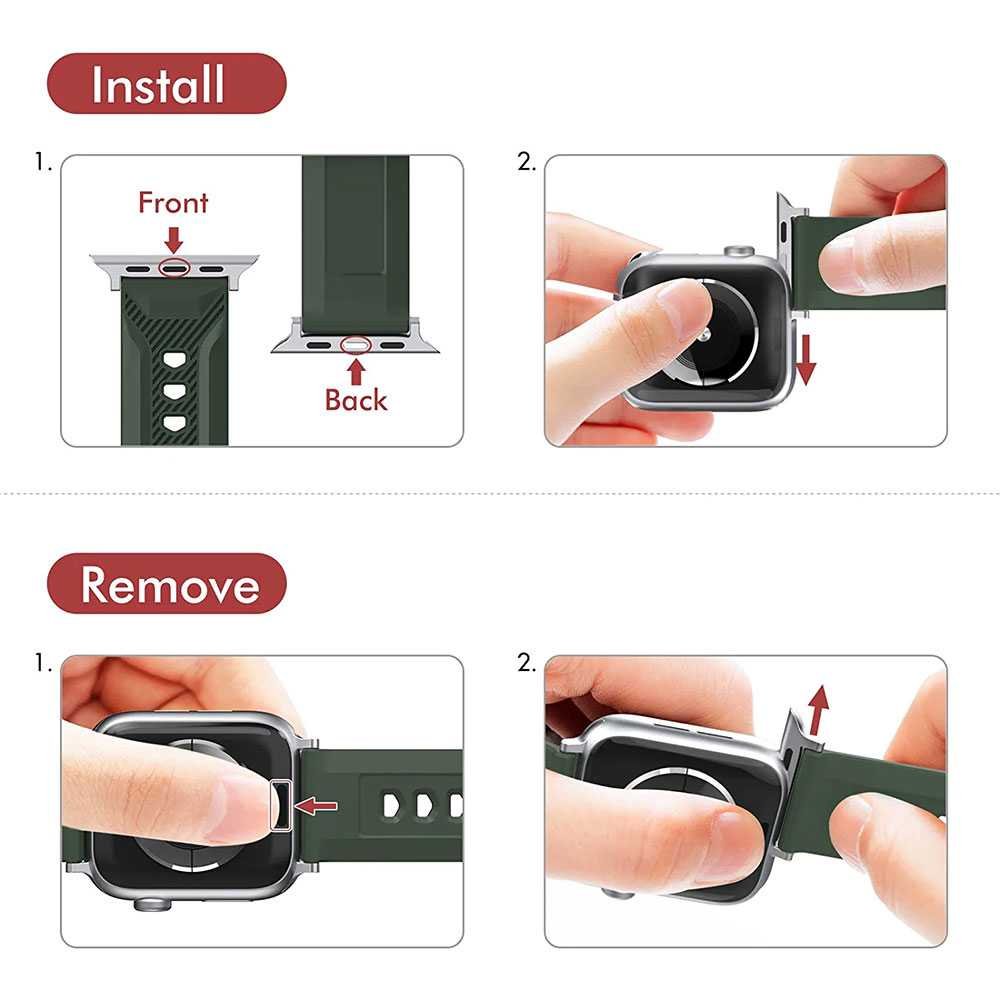 Install

1.

Front

Back

2.

Remove

1.

2.